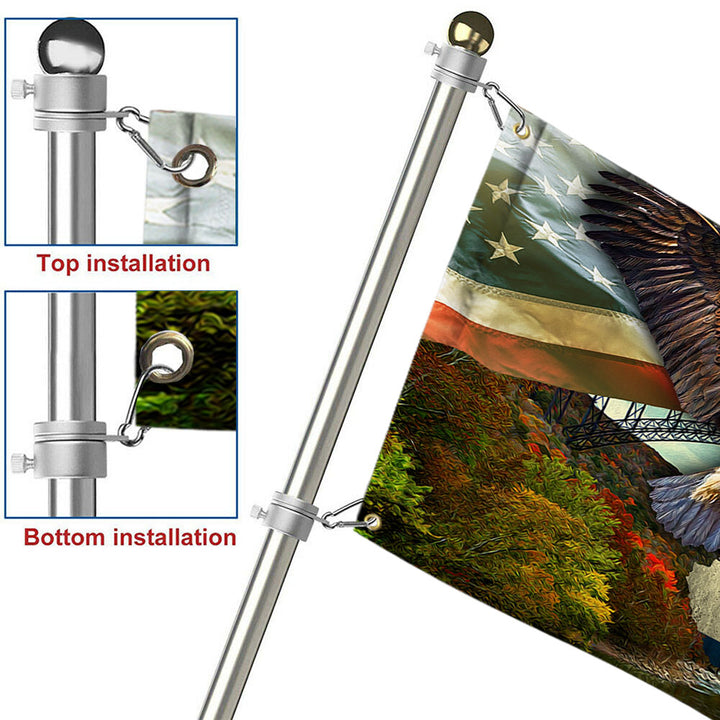 Top installation

Bottom installation