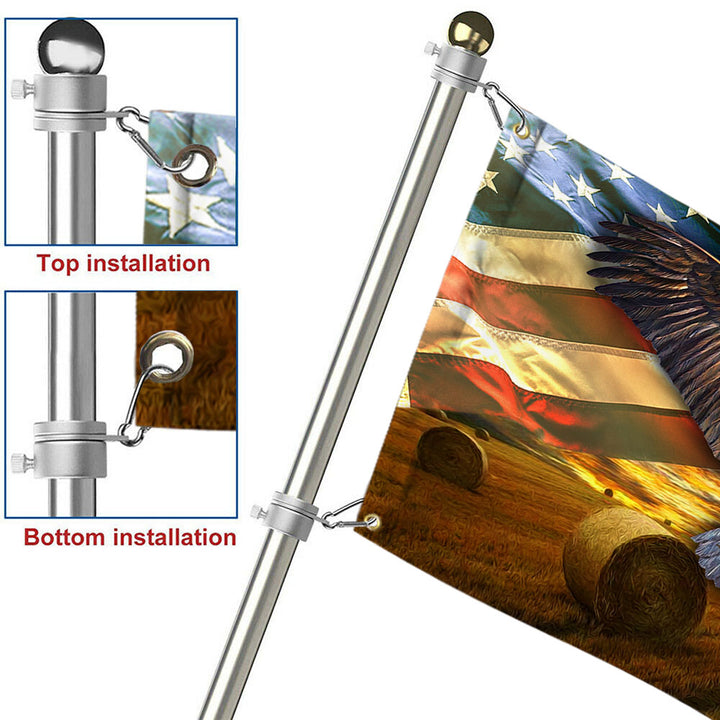 Top installation

Bottom installation