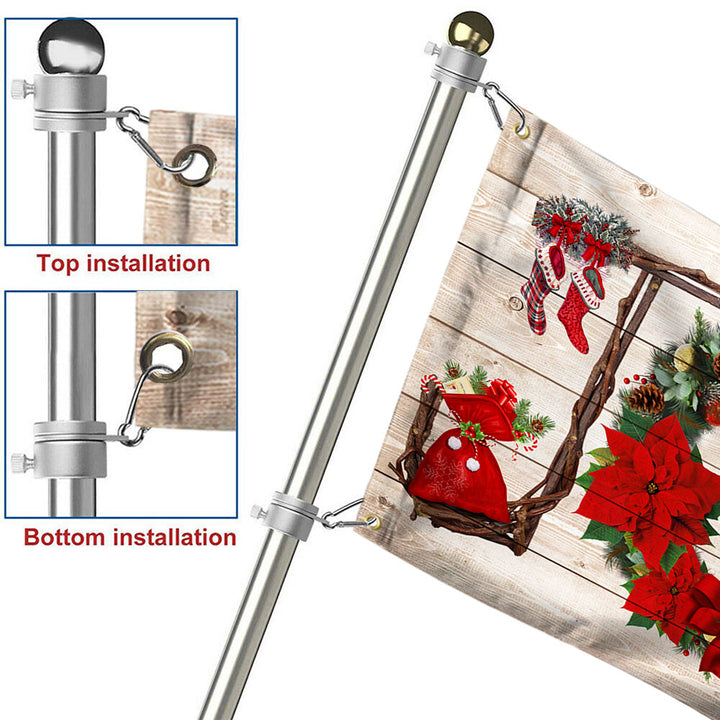 Top installation

Bottom installation